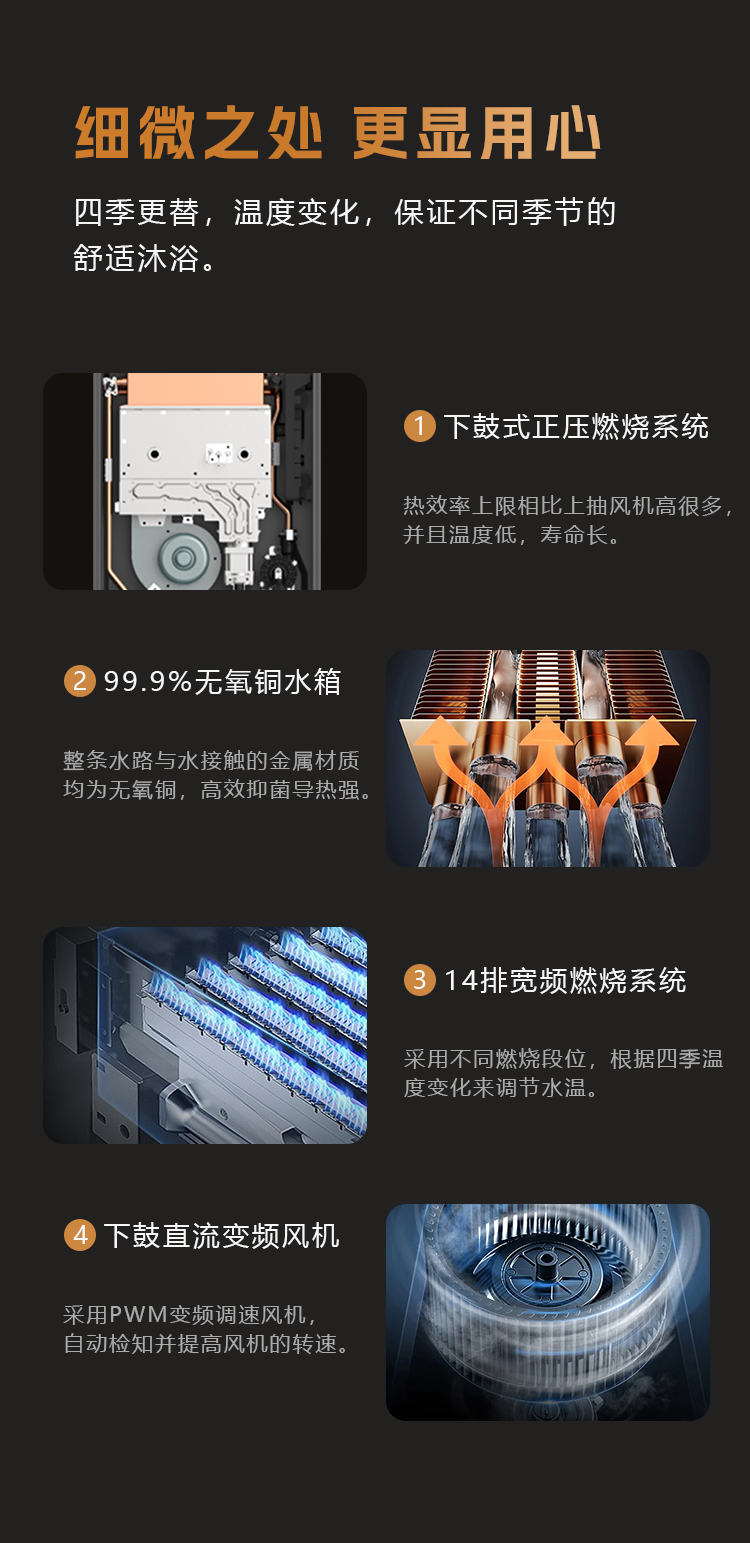 细微之处 更显用心

四季更替，温度变化，保证不同季节的舒适沐浴。

1 下鼓式正压燃烧系统

热效率上限相比上抽风机高很多，并且温度低，寿命长。

2 99.9%无氧铜水箱

整条水路与水接触的金属材质均为无氧铜，高效抑菌导热强。

3 14排宽频燃烧系统

采用不同燃烧段位，根据四季温度变化来调节水温。

4 下鼓直流变频风机

采用PWM变频调速风机，自动检知并提高风机的转速。